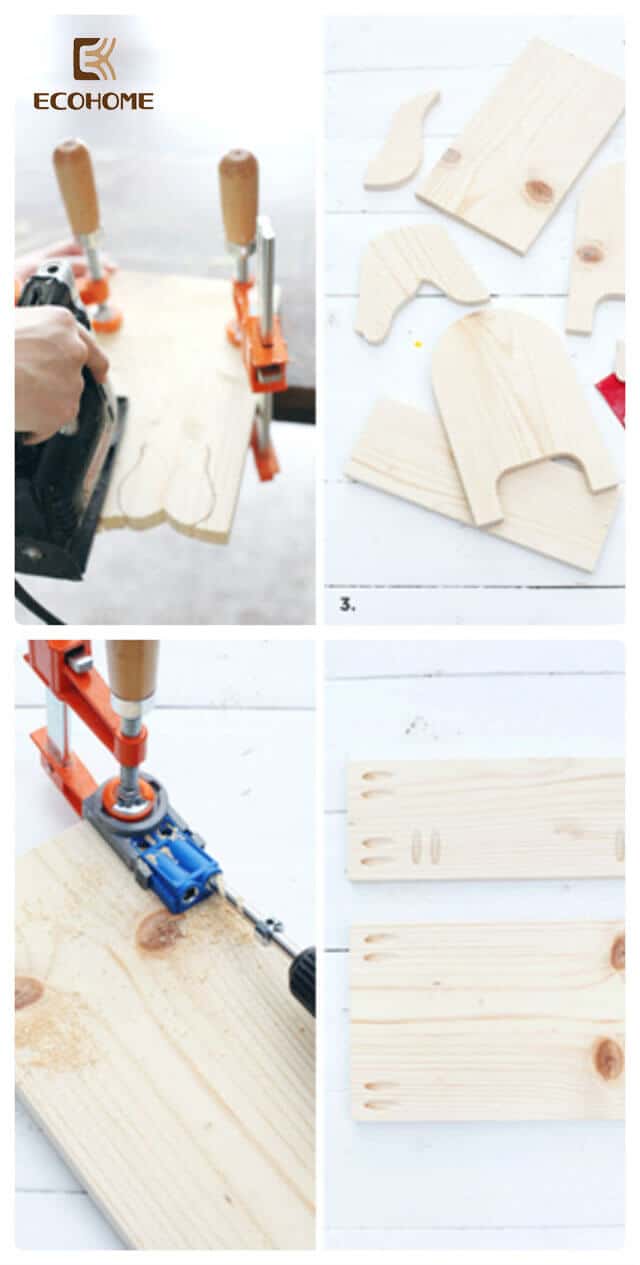 ECOHOME

3.